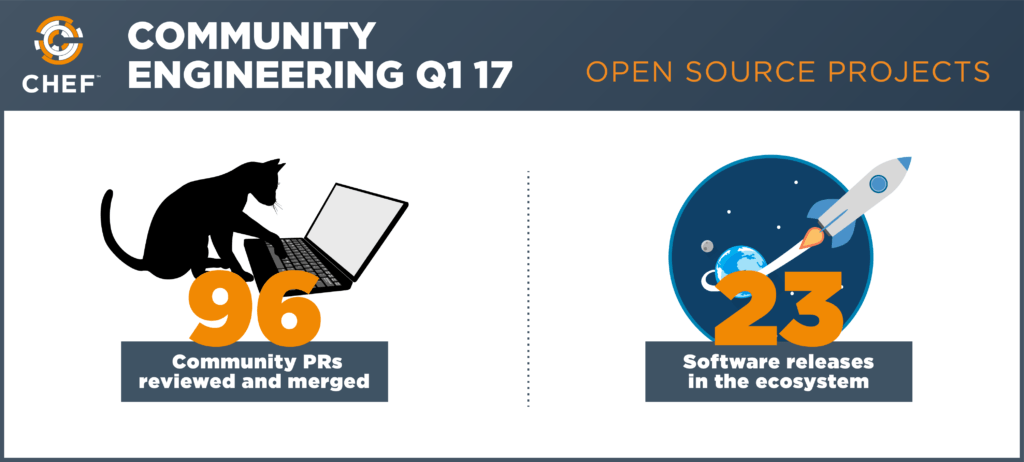 CHEF™

COMMUNITY ENGINEERING Q1 17

OPEN SOURCE PROJECTS

96

Community PRs reviewed and merged

23

Software releases in the ecosystem